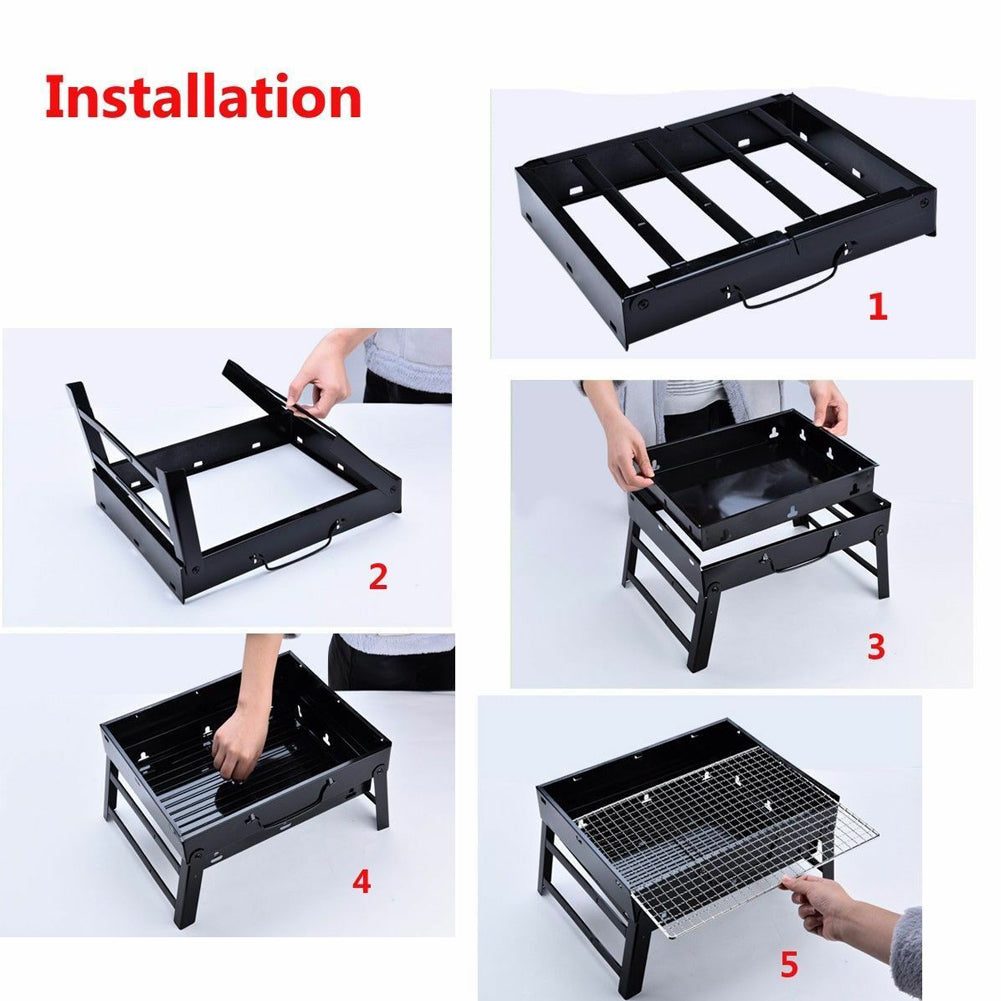 Installation

1

2

3

4

5